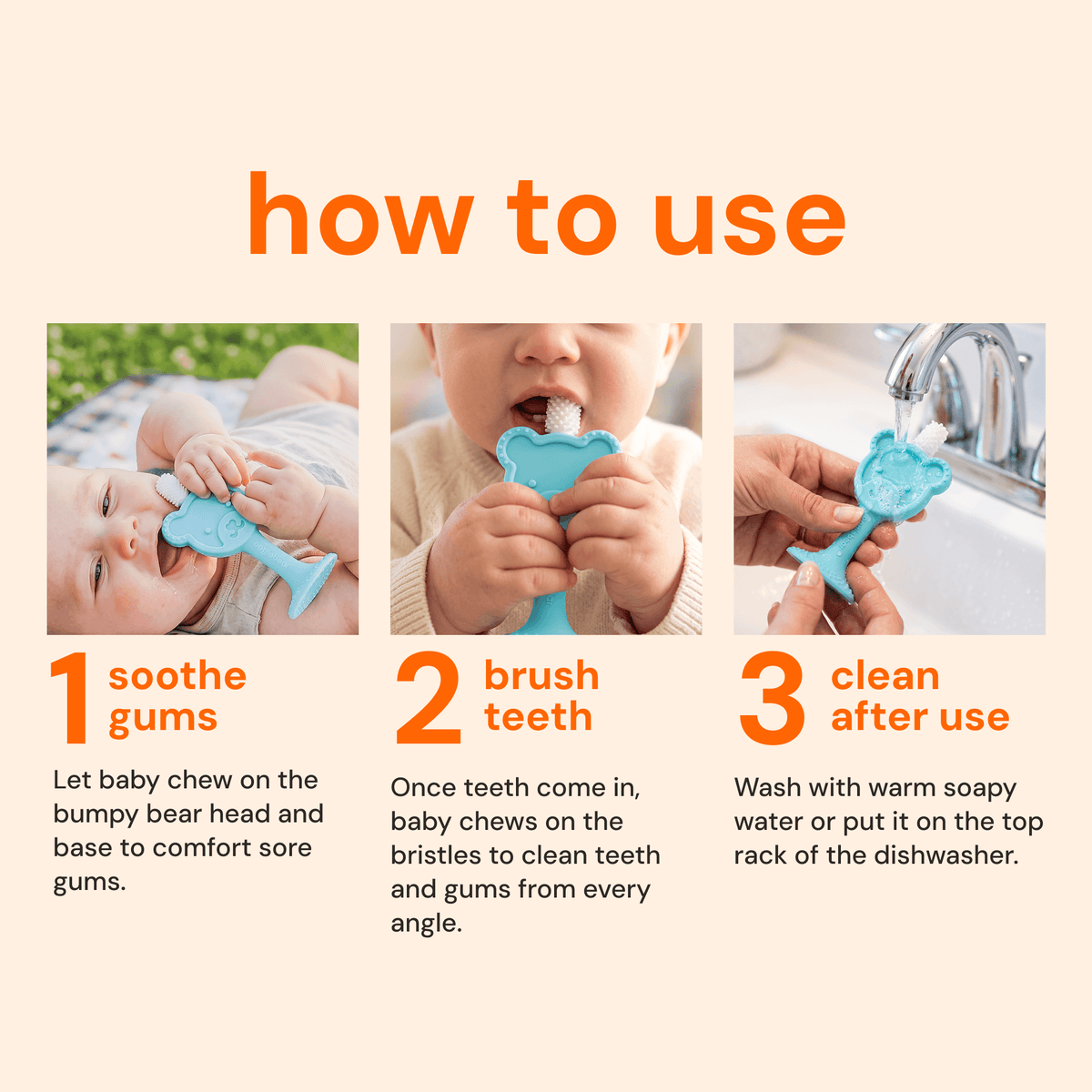 how to use

1 soothe gums

Let baby chew on the bumpy bear head and base to comfort sore gums.

2 brush teeth

Once teeth come in, baby chews on the bristles to clean teeth and gums from every angle.

3 clean after use

Wash with warm soapy water or put it on the top rack of the dishwasher.