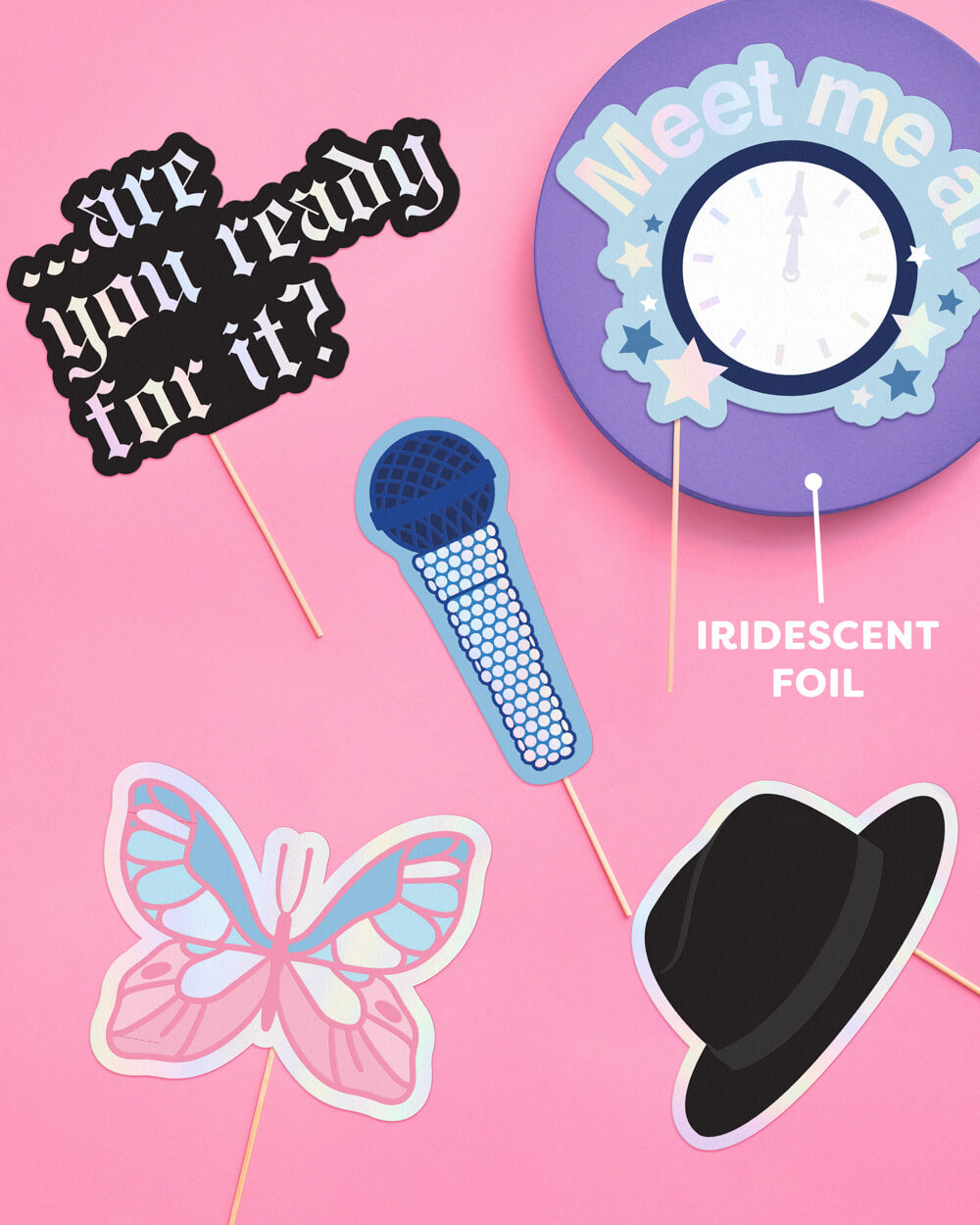 ...are you ready for it?

Meet me at

IRIDESCENT FOIL