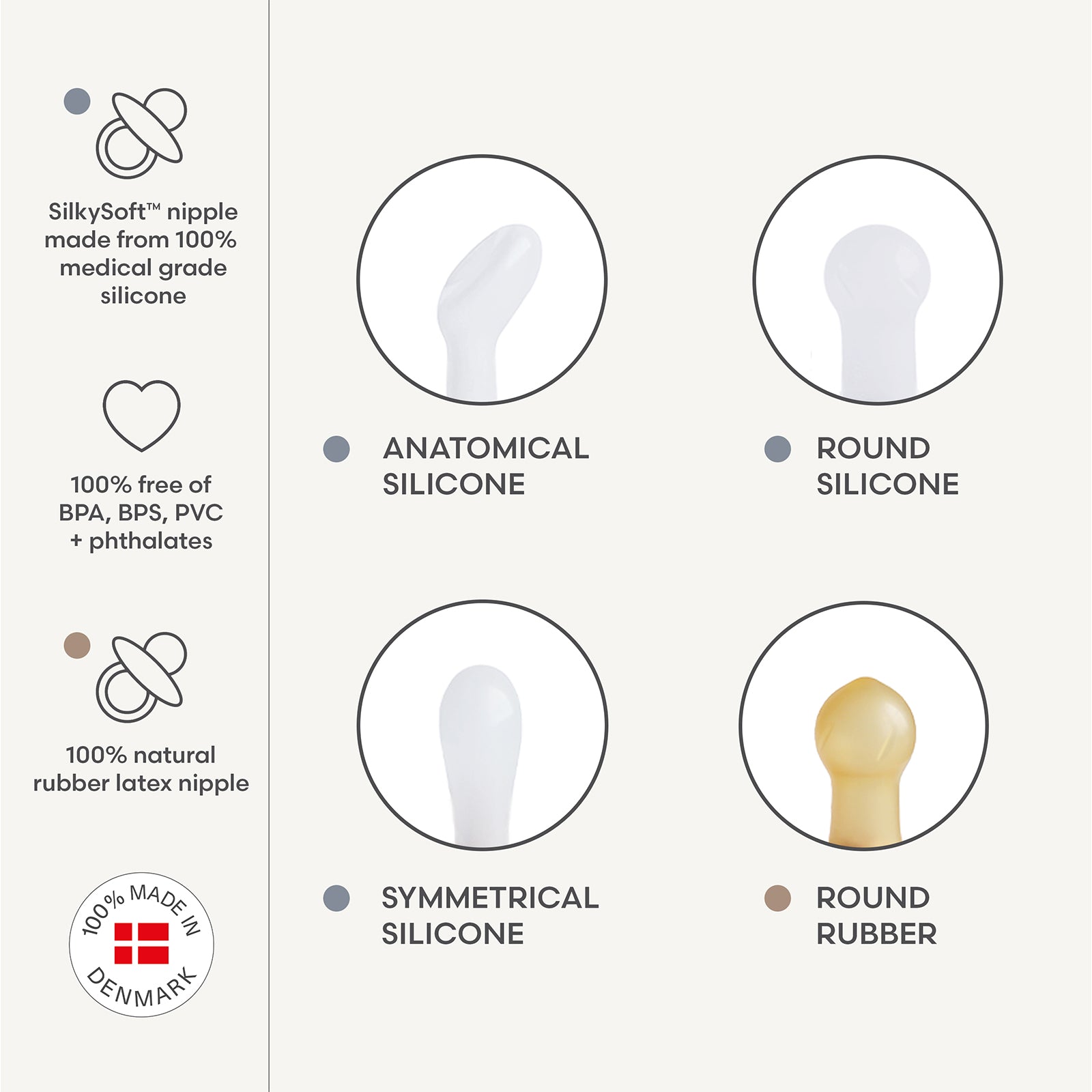 SilkySoft™ nipple made from 100% medical grade silicone

100% free of BPA, BPS, PVC + phthalates

100% natural rubber latex nipple

100% MADE IN DENMARK

ANATOMICAL SILICONE

ROUND SILICONE

SYMMETRICAL SILICONE

ROUND RUBBER