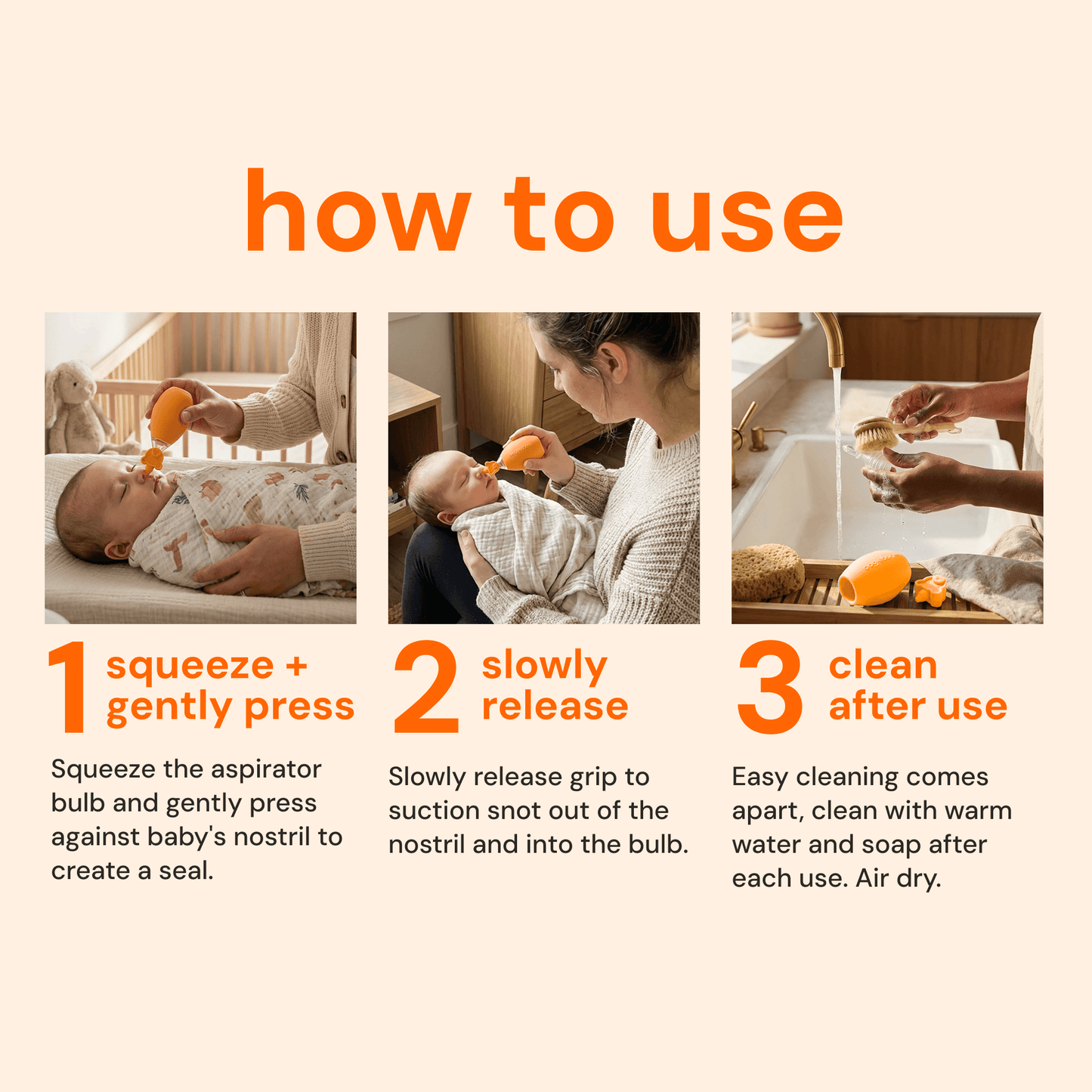 how to use

1 squeeze + gently press

Squeeze the aspirator bulb and gently press against baby's nostril to create a seal.

2 slowly release

Slowly release grip to suction snot out of the nostril and into the bulb.

3 clean after use

Easy cleaning comes apart, clean with warm water and soap after each use. Air dry.