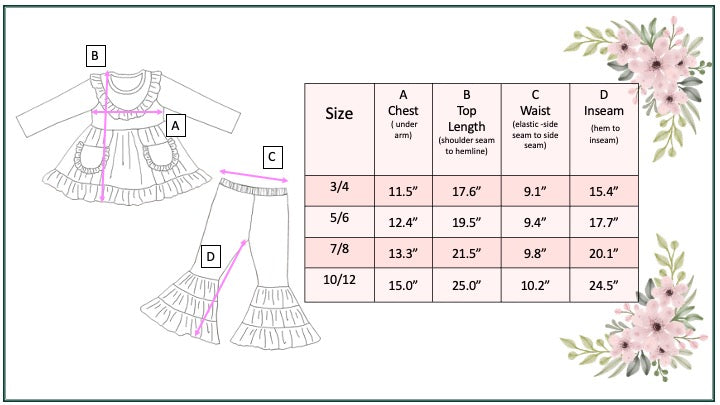 B

A

C

D

| Size | A Chest ( under arm) | B Top Length (shoulder seam to hemline) | C Waist (elastic -side seam to side seam) | D Inseam (hem to inseam) |
|---|---|---|---|---|
| 3/4 | 11.5” | 17.6” | 9.1” | 15.4” |
| 5/6 | 12.4” | 19.5” | 9.4” | 17.7” |
| 7/8 | 13.3” | 21.5” | 9.8” | 20.1” |
| 10/12 | 15.0” | 25.0” | 10.2” | 24.5” |