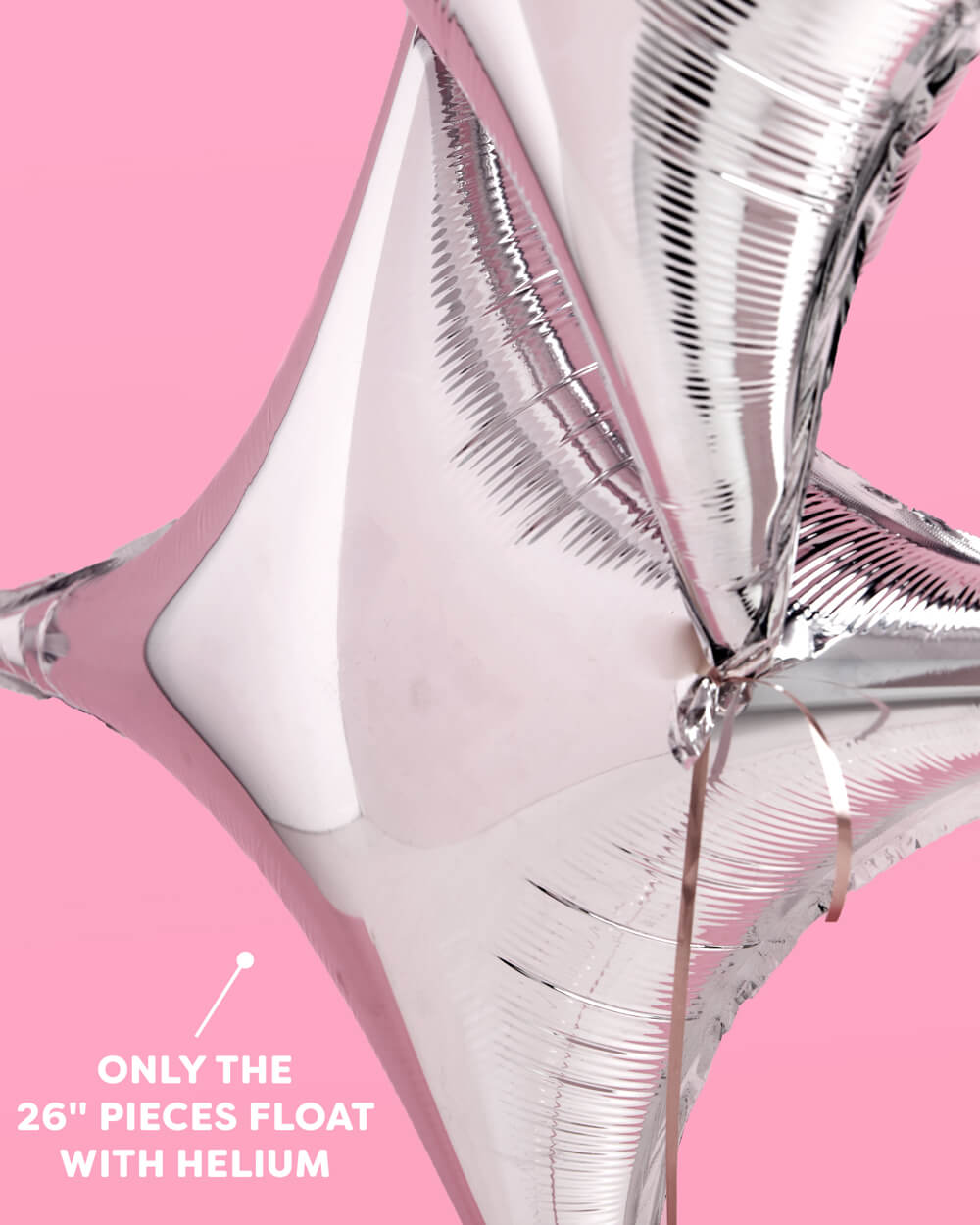 ONLY THE
26" PIECES FLOAT
WITH HELIUM