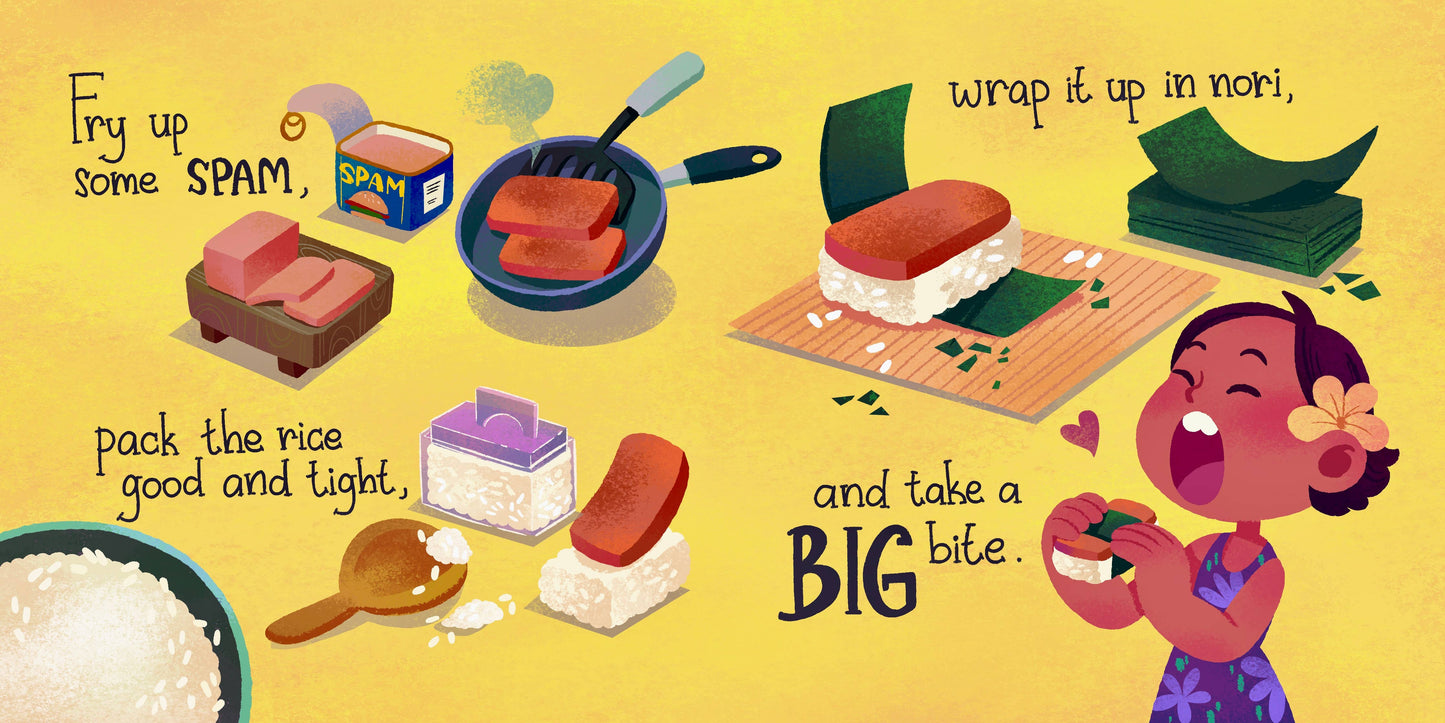 Fry up some SPAM,

SPAM

pack the rice good and tight,

wrap it up in nori,

and take a BIG bite.